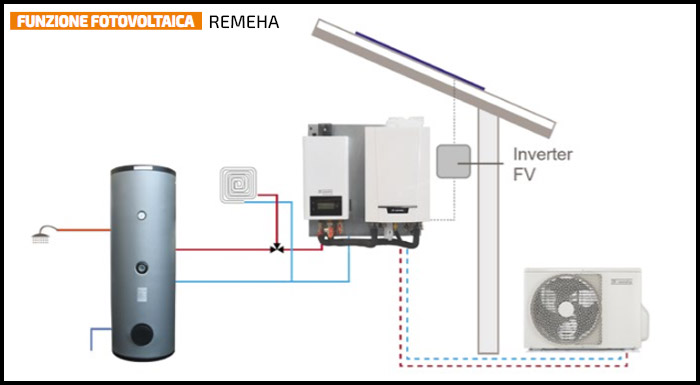 FUNZIONE FOTOVOLTAICA REMEHA

Inverter FV